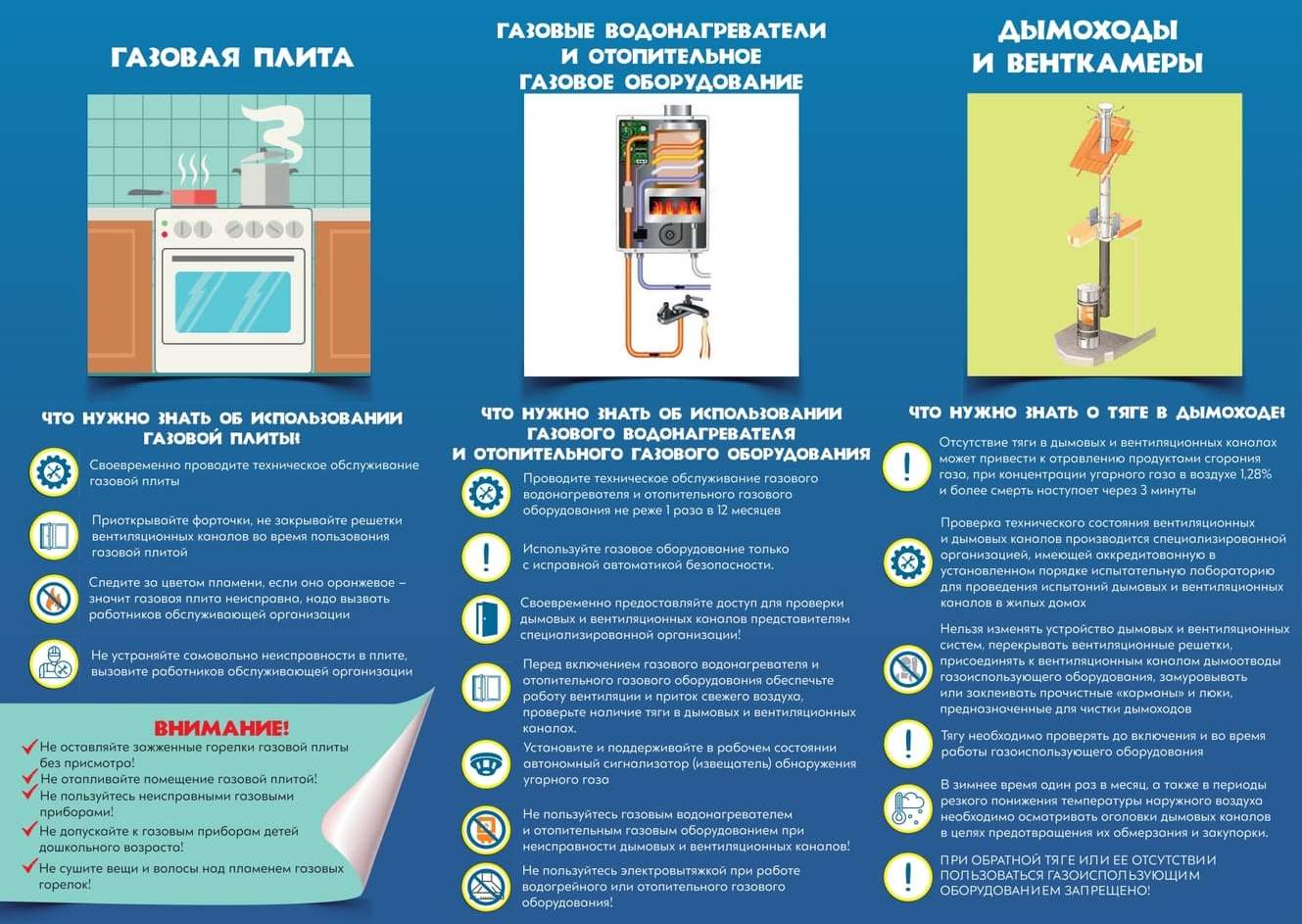 ГАЗОВАЯ ПЛИТА

ЧТО НУЖНО ЗНАТЬ ОБ ИСПОЛЬЗОВАНИИ ГАЗОВОЙ ПЛИТЫ!

Своевременно проводите техническое обслуживание газовой плиты

Приоткрывайте форточки, не закрывайте решетки вентиляционных каналов во время пользования газовой плитой

Следите за цветом пламени, если оно оранжевое – значит газовая плита неисправна, надо вызвать работников обслуживающей организации

Не устраняйте самовольно неисправности в плите, вызовите работников обслуживающей организации

ВНИМАНИЕ!

Не оставляйте зажженные горелки газовой плиты без присмотра!
Не отапливайте помещение газовой плитой!
Не пользуйтесь неисправными газовыми приборами!
Не допускайте к газовым приборам детей дошкольного возраста!
Не сушите вещи и волосы над пламенем газовых горелок!

ГАЗОВЫЕ ВОДОНАГРЕВАТЕЛИ И ОТОПИТЕЛЬНОЕ ГАЗОВОЕ ОБОРУДОВАНИЕ

ЧТО НУЖНО ЗНАТЬ ОБ ИСПОЛЬЗОВАНИИ ГАЗОВОГО ВОДОНАГРЕВАТЕЛЯ И ОТОПИТЕЛЬНОГО ГАЗОВОГО ОБОРУДОВАНИЯ

Проводите техническое обслуживание газового водонагревателя и отопительного газового оборудования не реже 1 раза в 12 месяцев

Используйте газовое оборудование только с исправной автоматикой безопасности.

Своевременно предоставляйте доступ для проверки дымовых и вентиляционных каналов представителям специализированной организации!

Перед включением газового водонагревателя и отопительного газового оборудования обеспечьте работу вентиляции и приток свежего воздуха, проверьте наличие тяги в дымовых и вентиляционных каналах.

Установите и поддерживайте в рабочем состоянии автономный сигнализатор (извещатель) обнаружения угарного газа

Не пользуйтесь газовым водонагревателем и отопительным газовым оборудованием при неисправности дымовых и вентиляционных каналов!

Не пользуйтесь электровытяжкой при работе водогрейного или отопительного газового оборудования!

ДЫМОХОДЫ И ВЕНТКАМЕРЫ

ЧТО НУЖНО ЗНАТЬ О ТЯГЕ В ДЫМОХОДЕ!

Отсутствие тяги в дымовых и вентиляционных каналах может привести к отравлению продуктами сгорания газа, при концентрации угарного газа в воздухе 1,28% и более смерть наступает через 3 минуты

Проверка технического состояния вентиляционных и дымовых каналов производится специализированной организацией, имеющей аккредитованную в установленном порядке испытательную лабораторию для проведения испытаний дымовых и вентиляционных каналов в жилых домах

Нельзя изменять устройство дымовых и вентиляционных систем, перекрывать вентиляционные решетки, присоединять к вентиляционным каналам дымоотводы газоиспользующего оборудования, замуровывать или заклеивать прочистные «карманы» и люки, предназначенные для чистки дымоходов

Тягу необходимо проверять до включения и во время работы газоиспользующего оборудования

В зимнее время один раз в месяц, а также в периоды резкого понижения температуры наружного воздуха необходимо осматривать оголовки дымовых каналов в целях предотвращения их обмерзания и закупорки.

ПРИ ОБРАТНОЙ ТЯГЕ ИЛИ ЕЕ ОТСУТСТВИИ ПОЛЬЗОВАТЬСЯ ГАЗОИСПОЛЬЗУЮЩИМ ОБОРУДОВАНИЕМ ЗАПРЕЩЕНО!